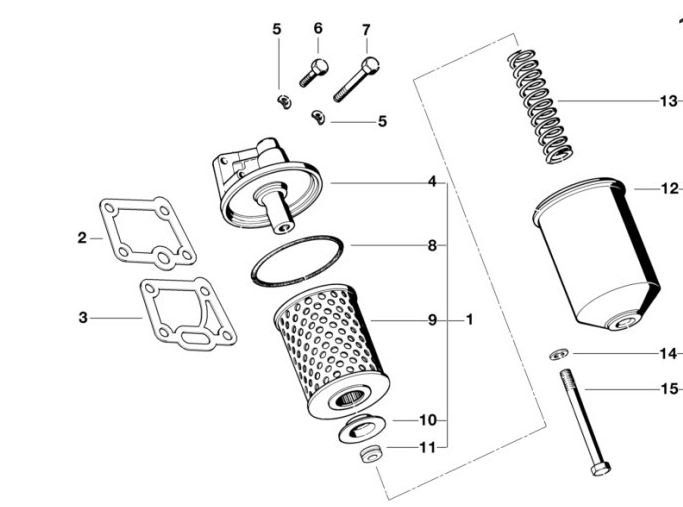 5
6
7
5
13
4
12
2
8
3
9
1
14
15
10
11